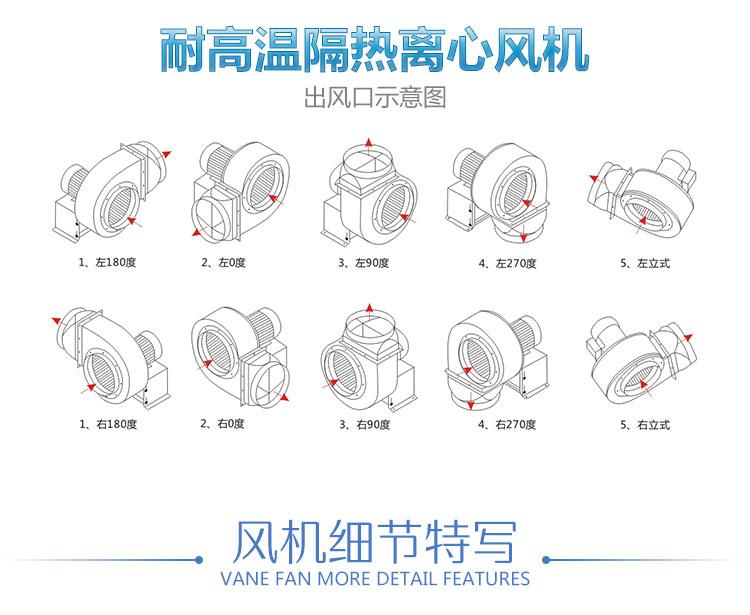 耐高温隔热离心风机

出风口示意图

1、左180度

2、左0度

3、左90度

4、左270度

5、左立式

1、右180度

2、右0度

3、右90度

4、右270度

5、右立式

风机细节特写

VANE FAN MORE DETAIL FEATURES