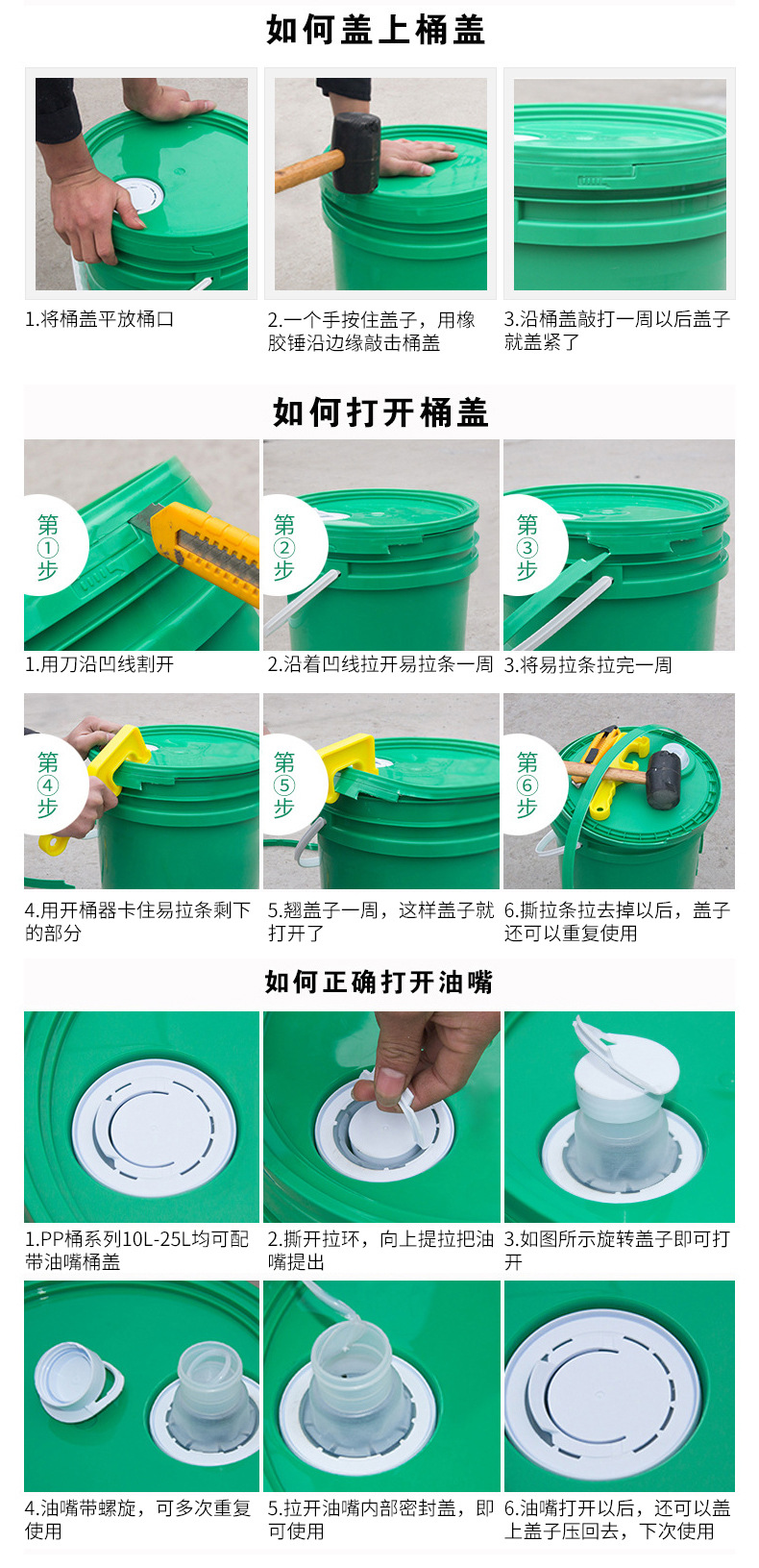 如何盖上桶盖

1.将桶盖平放桶口

2.一个手按住盖子，用橡胶锤沿边缘敲击桶盖

3.沿桶盖敲打一周以后盖子就盖紧了

如何打开桶盖

第①步

1.用刀沿凹线割开

第②步

2.沿着凹线拉开易拉条一周

第③步

3.将易拉条拉完一周

第④步

4.用开桶器卡住易拉条剩下的部分

第⑤步

5.翘盖子一周，这样盖子就打开了

第⑥步

6.撕拉条拉去掉以后，盖子还可以重复使用

如何正确打开油嘴

1.PP桶系列10L-25L均可配带油嘴桶盖

2.撕开拉环，向上提拉把油嘴提出

3.如图所示旋转盖子即可打开

4.油嘴带螺旋，可多次重复使用

5.拉开油嘴内部密封盖，即可使用

6.油嘴打开以后，还可以盖上盖子压回去，下次使用