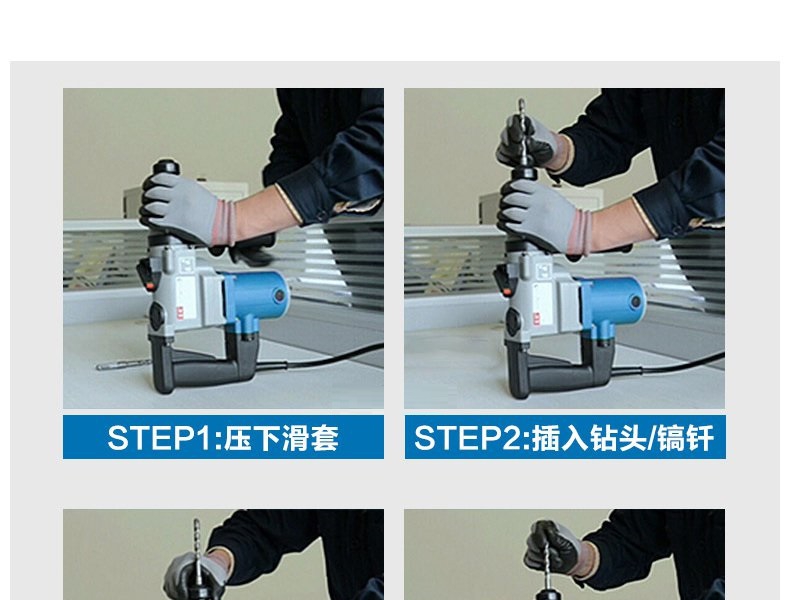 STEP1:压下滑套

STEP2:插入钻头/镐钎