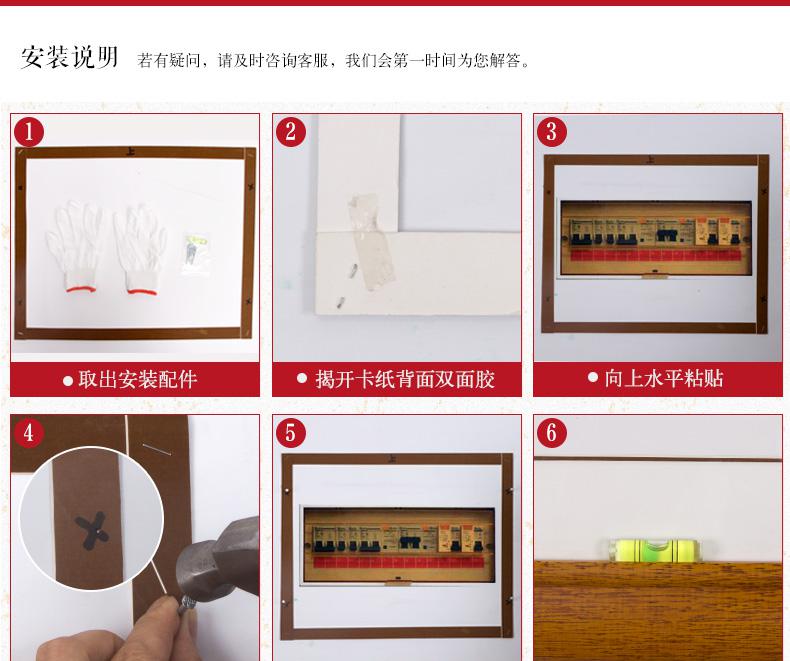 安装说明 若有疑问，请及时咨询客服，我们会第一时间为您解答。

1
上
● 取出安装配件

2
● 揭开卡纸背面双面胶

3
上
● 向上水平粘贴

4

5
上

6