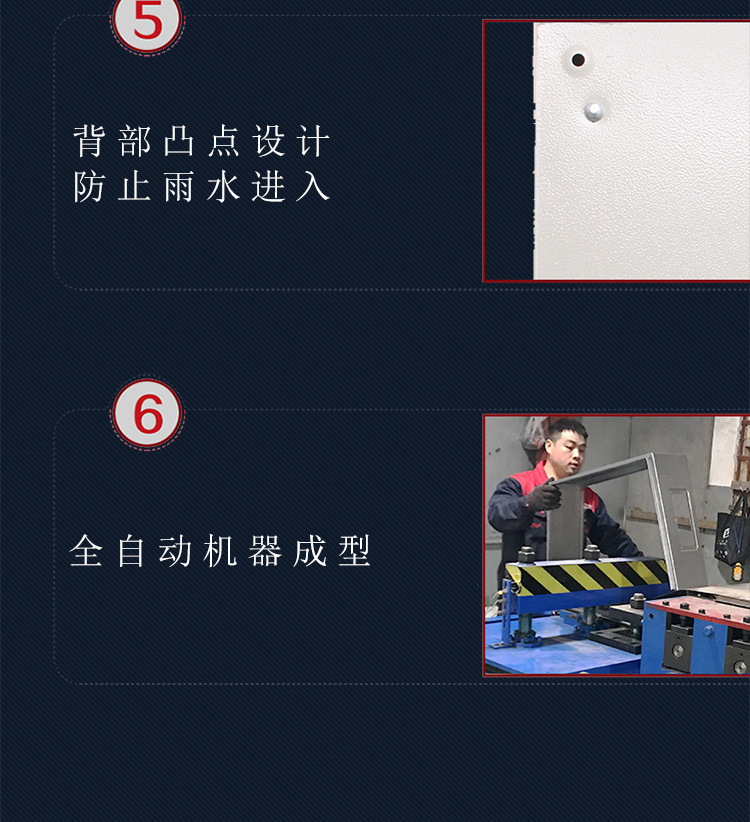 5

背部凸点设计
防止雨水进入

6

全自动机器成型