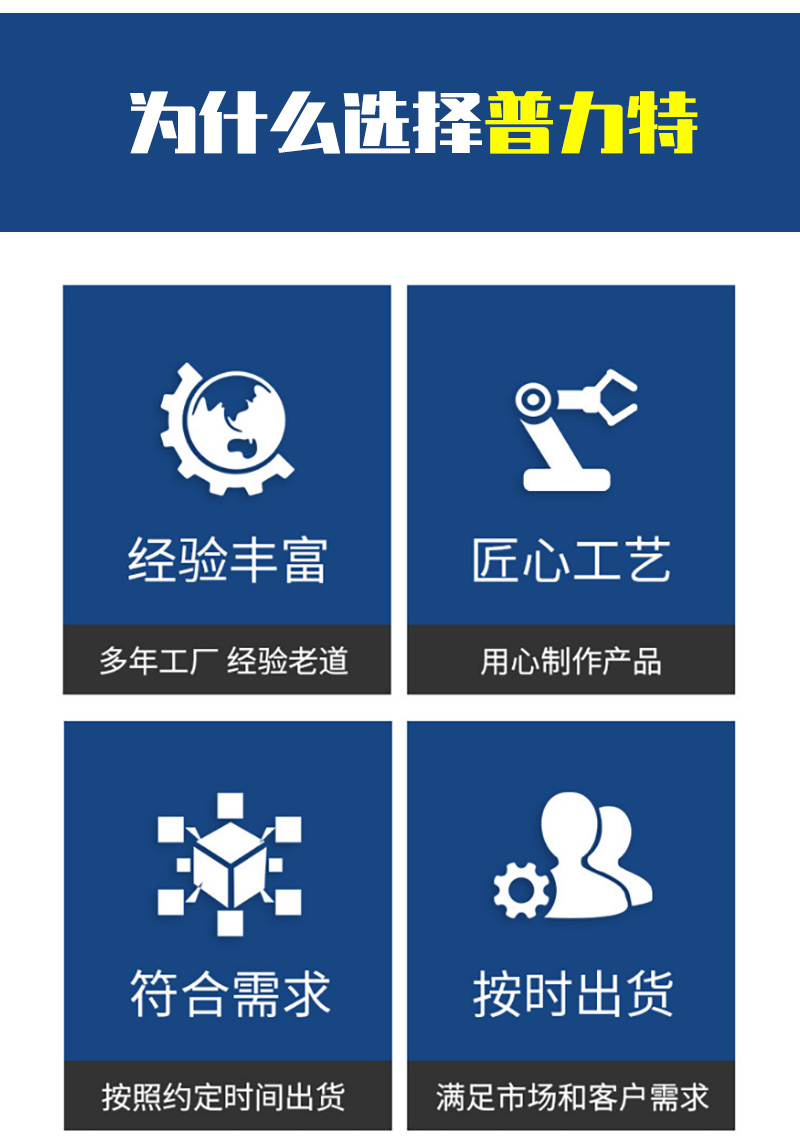 为什么选择普力特

经验丰富

多年工厂 经验老道

匠心工艺

用心制作产品

符合需求

按照约定时间出货

按时出货

满足市场和客户需求