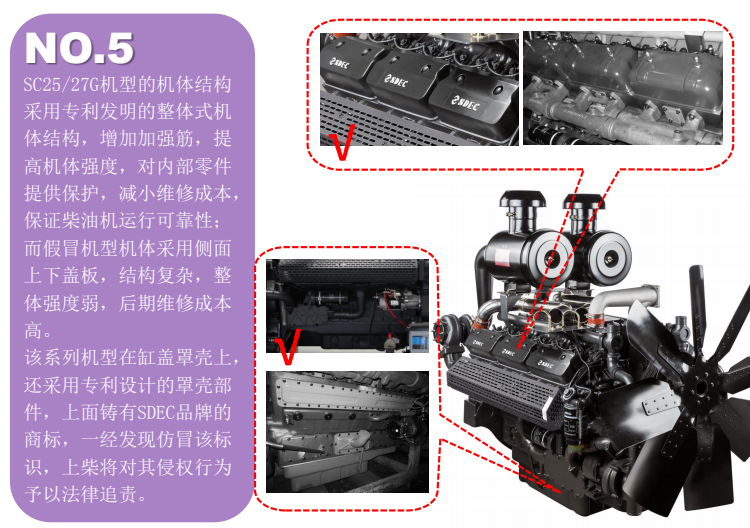 NO.5

SC25/27G机型的机体结构采用专利发明的整体式机体结构，增加加强筋，提高机体强度，对内部零件提供保护，减小维修成本，保证柴油机运行可靠性；而假冒机型机体采用侧面上下盖板，结构复杂，整体强度弱，后期维修成本高。

该系列机型在缸盖罩壳上，还采用专利设计的罩壳部件，上面铸有SDEC品牌的商标，一经发现仿冒该标识，上柴将对其侵权行为予以法律追责。

SDEC SDEC SDEC

√

√

SDEC SDEC SDEC