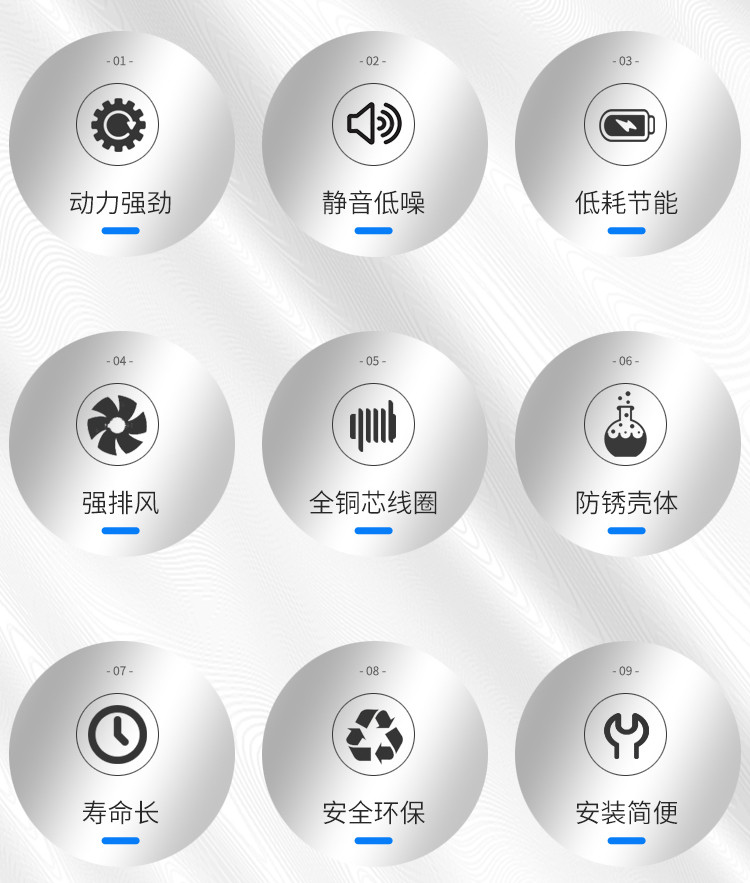 - 01 -

动力强劲

- 02 -

静音低噪

- 03 -

低耗节能

- 04 -

强排风

- 05 -

全铜芯线圈

- 06 -

防锈壳体

- 07 -

寿命长

- 08 -

安全环保

- 09 -

安装简便