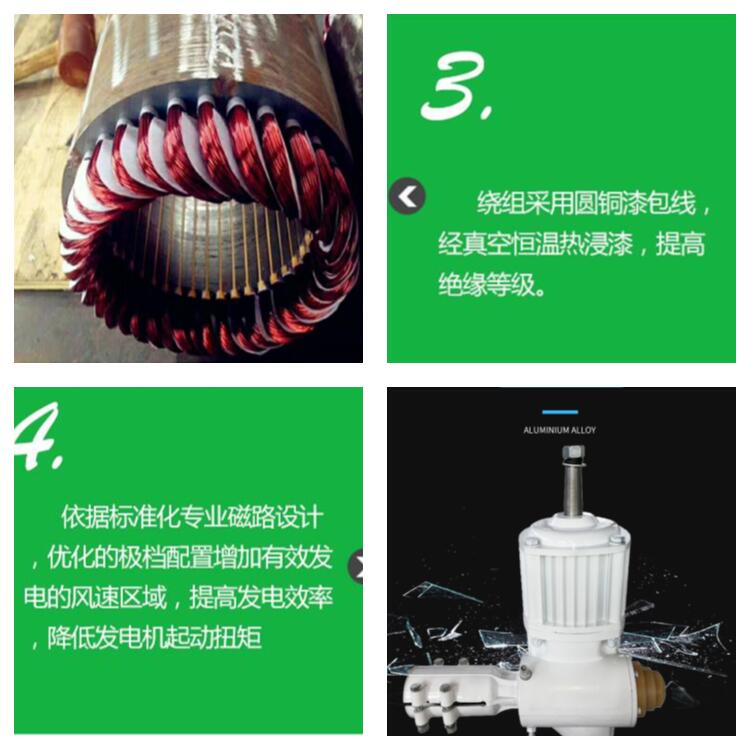 3.

绕组采用圆铜漆包线，经真空恒温热浸漆，提高绝缘等级。

4.

依据标准化专业磁路设计，优化的极档配置增加有效发电的风速区域，提高发电效率，降低发电机起动扭矩

ALUMINIUM ALLOY