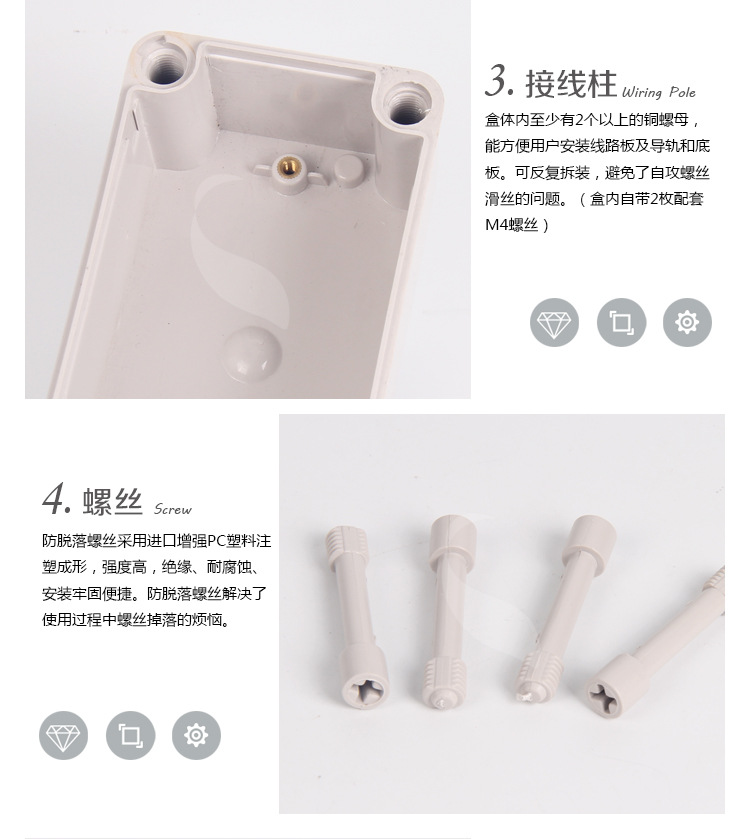 3. 接线柱 Wiring Pole

盒体内至少有2个以上的铜螺母，能方便用户安装线路板及导轨和底板。可反复拆装，避免了自攻螺丝滑丝的问题。（盒内自带2枚配套M4螺丝）

4. 螺丝 Screw

防脱落螺丝采用进口增强PC塑料注塑成形，强度高，绝缘、耐腐蚀、安装牢固便捷。防脱落螺丝解决了使用过程中螺丝掉落的烦恼。