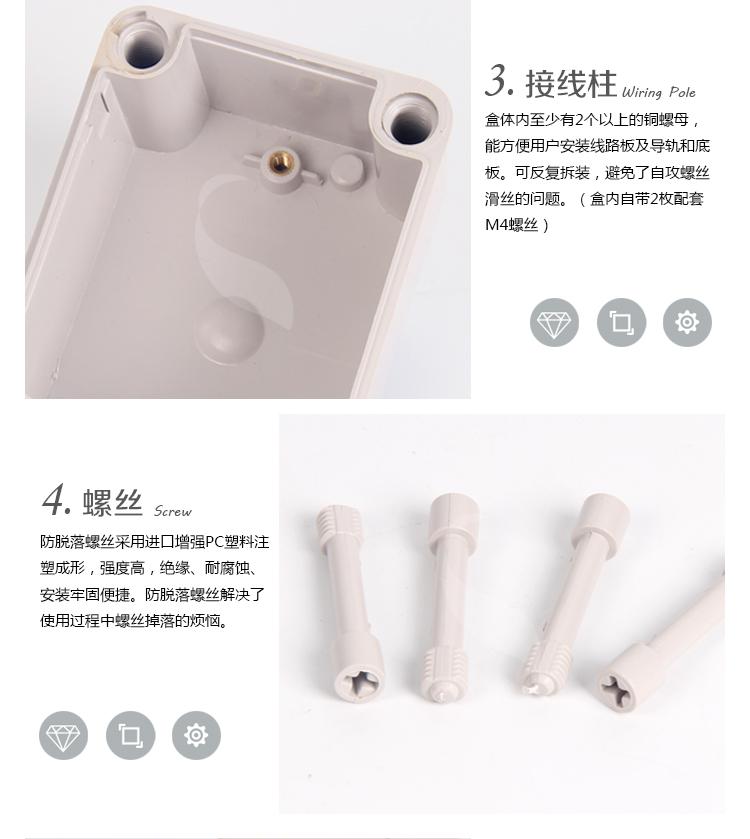 3. 接线柱 Wiring Pole

盒体内至少有2个以上的铜螺母，能方便用户安装线路板及导轨和底板。可反复拆装，避免了自攻螺丝滑丝的问题。（盒内自带2枚配套M4螺丝）

4. 螺丝 Screw

防脱落螺丝采用进口增强PC塑料注塑成形，强度高，绝缘、耐腐蚀、安装牢固便捷。防脱落螺丝解决了使用过程中螺丝掉落的烦恼。