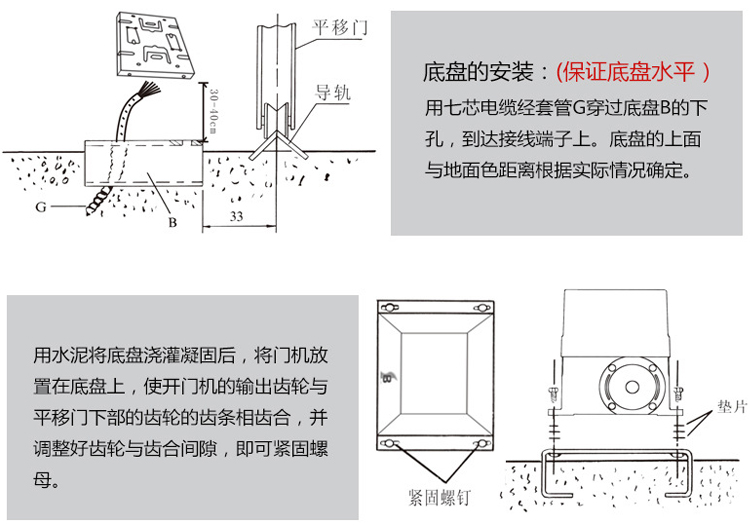 平移门

导轨

30~40cm

G

B

33

底盘的安装：(保证底盘水平 )

用七芯电缆经套管G穿过底盘B的下孔，到达接线端子上。底盘的上面与地面色距离根据实际情况确定。

用水泥将底盘浇灌凝固后，将门机放置在底盘上，使开门机的输出齿轮与平移门下部的齿轮的齿条相齿合，并调整好齿轮与齿合间隙，即可紧固螺母。

B

紧固螺钉

垫片