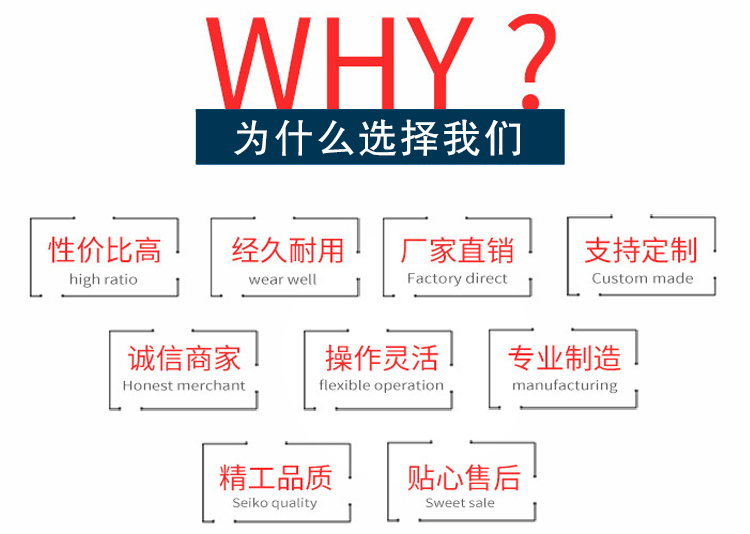 WHY？

为什么选择我们

性价比高
high ratio

经久耐用
wear well

厂家直销
Factory direct

支持定制
Custom made

诚信商家
Honest merchant

操作灵活
flexible operation

专业制造
manufacturing

精工品质
Seiko quality

贴心售后
Sweet sale