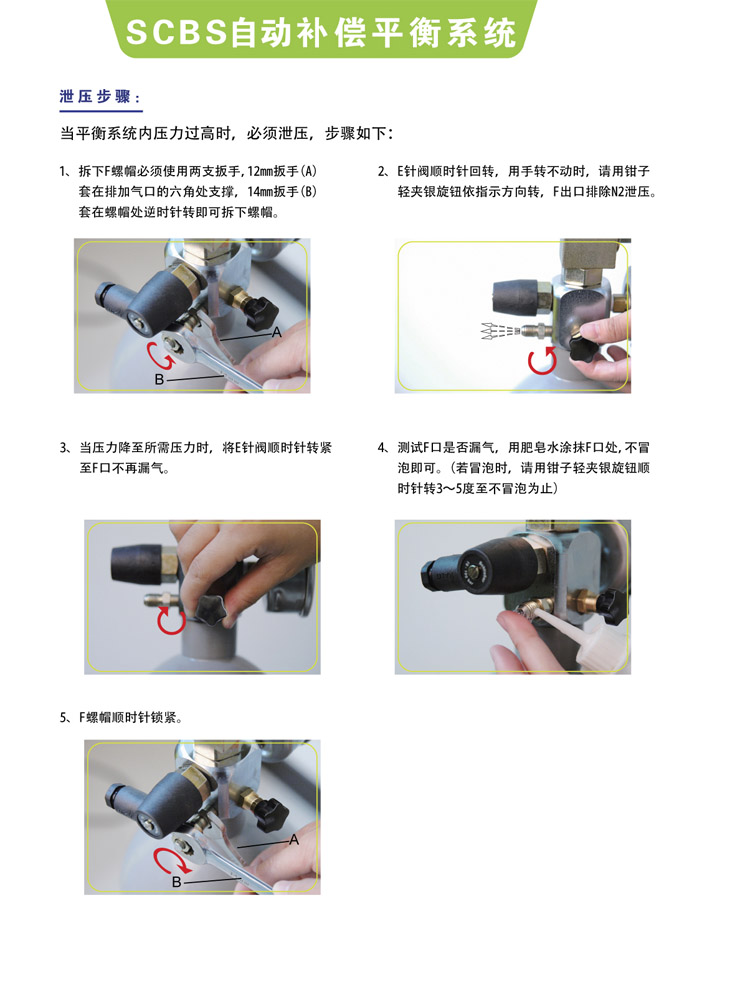 SCBS自动补偿平衡系统

泄压步骤：

当平衡系统内压力过高时，必须泄压，步骤如下：

1、拆下F螺帽必须使用两支扳手，12㎜扳手(A)套在排加气口的六角处支撑，14㎜扳手(B)套在螺帽处逆时针转即可拆下螺帽。

A

B

2、E针阀顺时针回转，用手转不动时，请用钳子轻夹银旋钮依指示方向转，F出口排除N2泄压。

3、当压力降至所需压力时，将E针阀顺时针转紧至F口不再漏气。

4、测试F口是否漏气，用肥皂水涂抹F口处，不冒泡即可。（若冒泡时，请用钳子轻夹银旋钮顺时针转3～5度至不冒泡为止）

5、F螺帽顺时针锁紧。

A

B