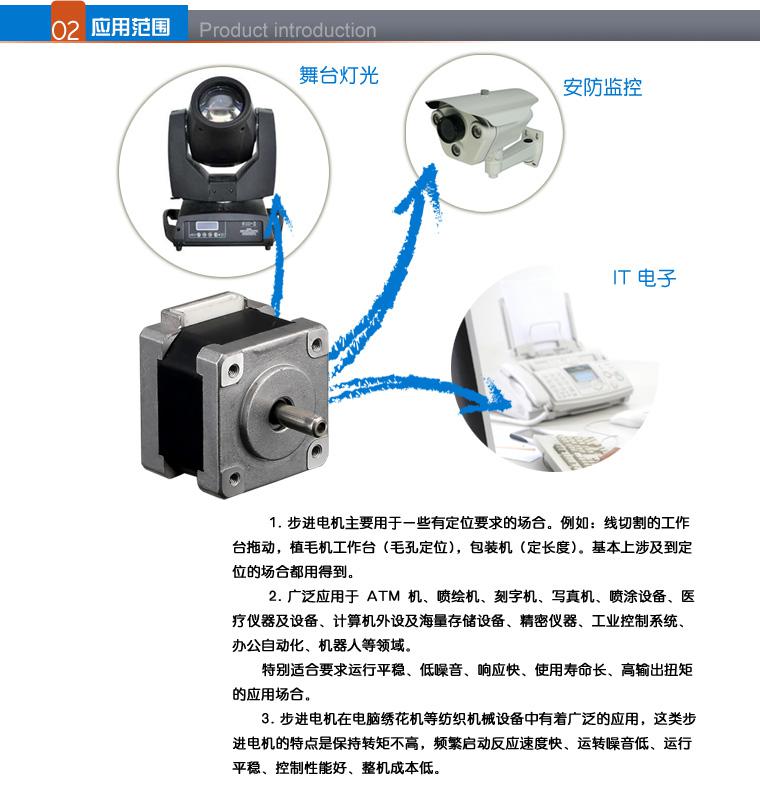 02 应用范围 Product introduction

舞台灯光

安防监控

IT 电子

1. 步进电机主要用于一些有定位要求的场合。例如：线切割的工作台拖动，植毛机工作台（毛孔定位），包装机（定长度）。基本上涉及到定位的场合都用得到。

2. 广泛应用于 ATM 机、喷绘机、刻字机、写真机、喷涂设备、医疗仪器及设备、计算机外设及海量存储设备、精密仪器、工业控制系统、办公自动化、机器人等领域。

特别适合要求运行平稳、低噪音、响应快、使用寿命长、高输出扭矩的应用场合。

3. 步进电机在电脑绣花机等纺织机械设备中有着广泛的应用，这类步进电机的特点是保持转矩不高，频繁启动反应速度快、运转噪音低、运行平稳、控制性能好、整机成本低。