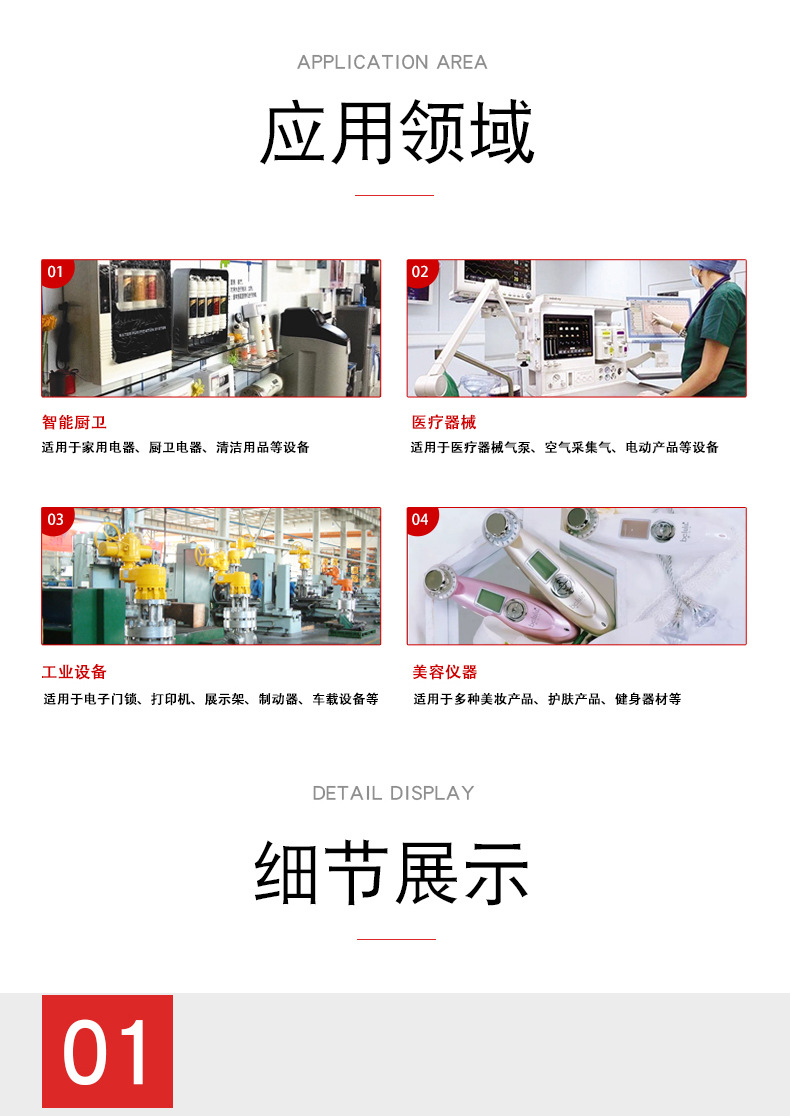 APPLICATION AREA

应用领域

01

智能厨卫

适用于家用电器、厨卫电器、清洁用品等设备

02

医疗器械

适用于医疗器械气泵、空气采集气、电动产品等设备

03

工业设备

适用于电子门锁、打印机、展示架、制动器、车载设备等

04

美容仪器

适用于多种美妆产品、护肤产品、健身器材等

DETAIL DISPLAY

细节展示

01